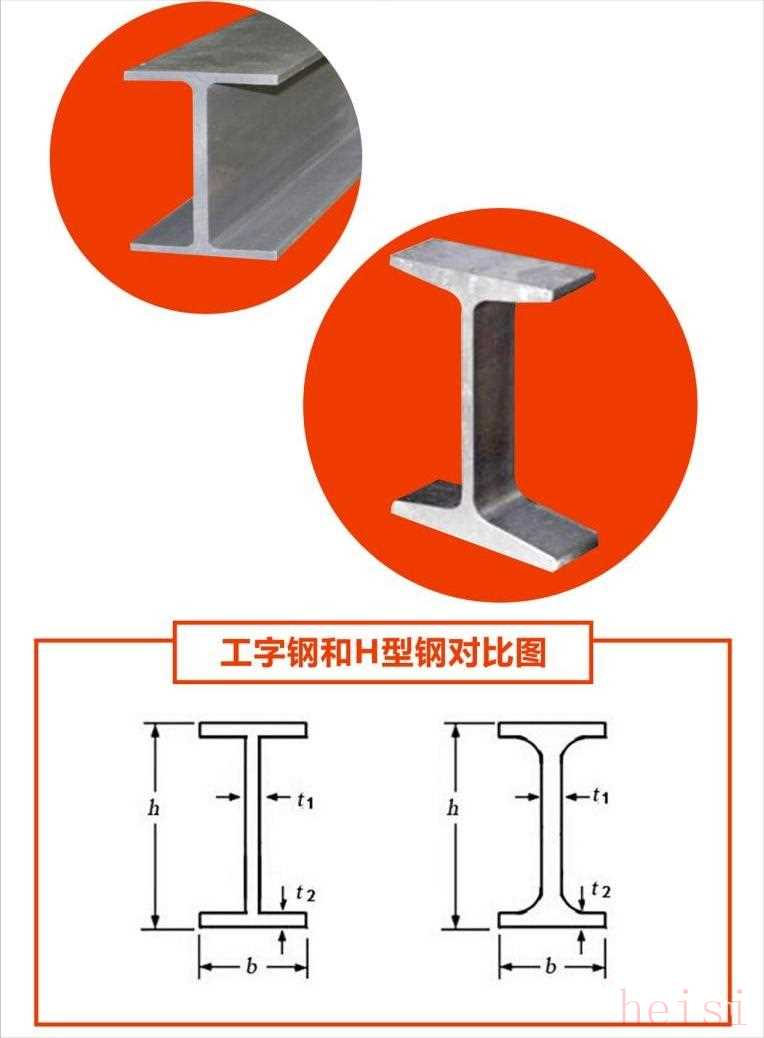 工字钢和H型钢对比图

$h$
$t_1$
$t_2$
$b$

$h$
$t_1$
$t_2$
$b$

heisi