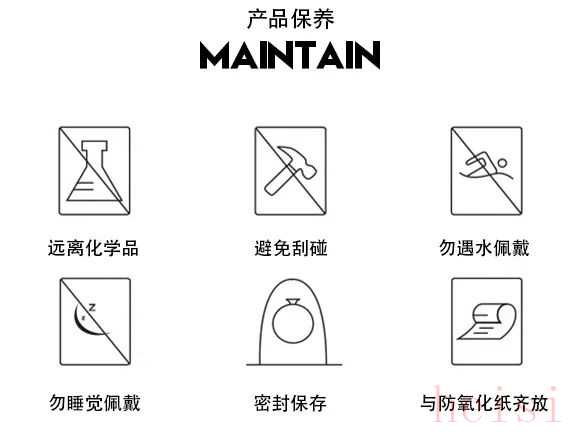 产品保养
MAINTAIN

远离化学品

避免刮碰

勿遇水佩戴

z
z

勿睡觉佩戴

密封保存

与防氧化纸齐放

heisi