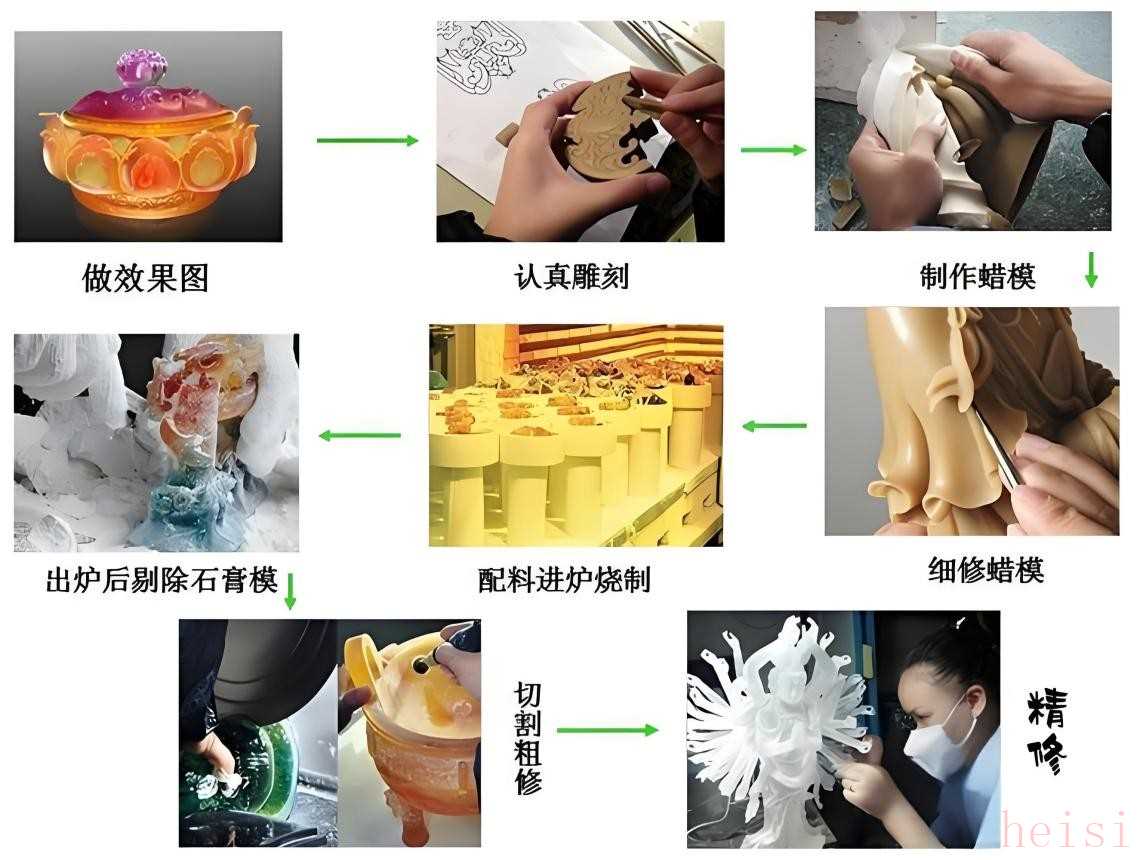 做效果图

认真雕刻

制作蜡模

细修蜡模

配料进炉烧制

出炉后剔除石膏模

切割粗修

精修

heisi