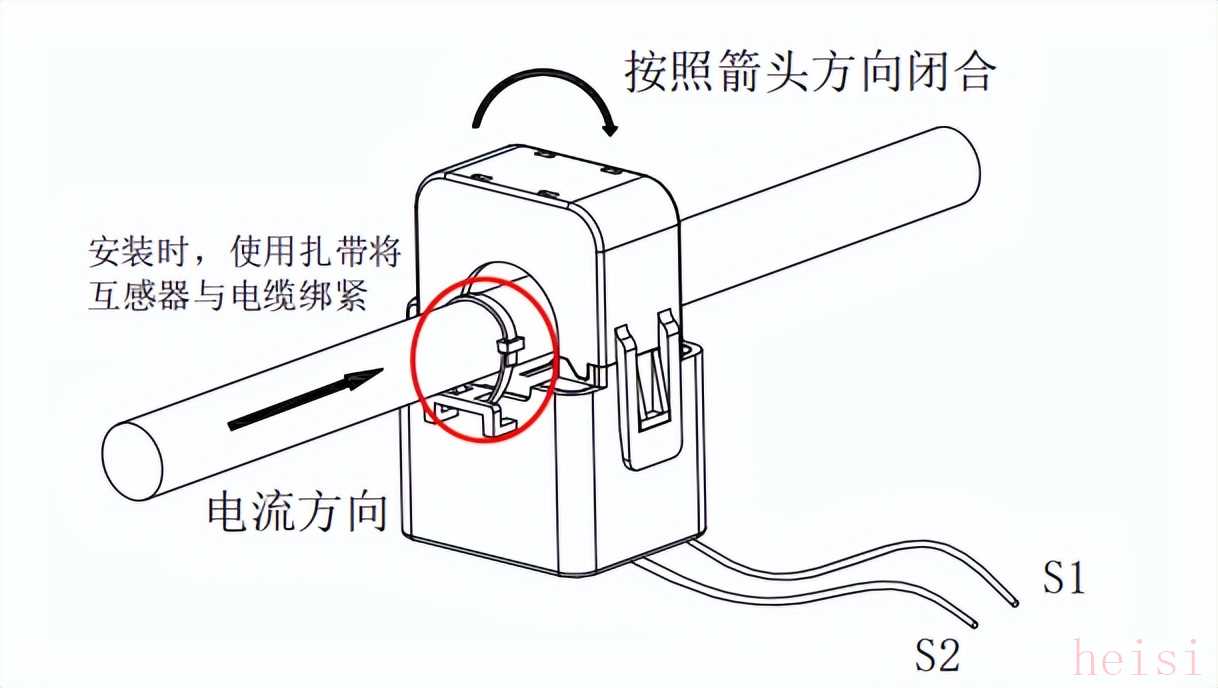 按照箭头方向闭合

安装时，使用扎带将互感器与电缆绑紧

电流方向

S1

S2

heisi