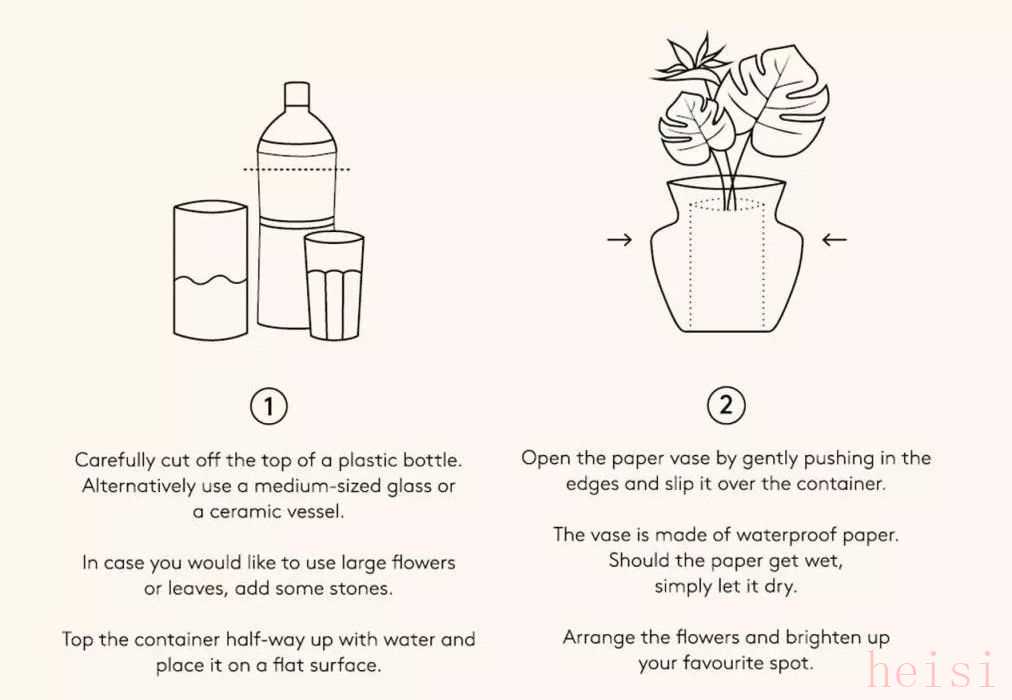 1

Carefully cut off the top of a plastic bottle. Alternatively use a medium-sized glass or a ceramic vessel.

In case you would like to use large flowers or leaves, add some stones.

Top the container half-way up with water and place it on a flat surface.

2

Open the paper vase by gently pushing in the edges and slip it over the container.

The vase is made of waterproof paper. Should the paper get wet, simply let it dry.

Arrange the flowers and brighten up your favourite spot.

heisi