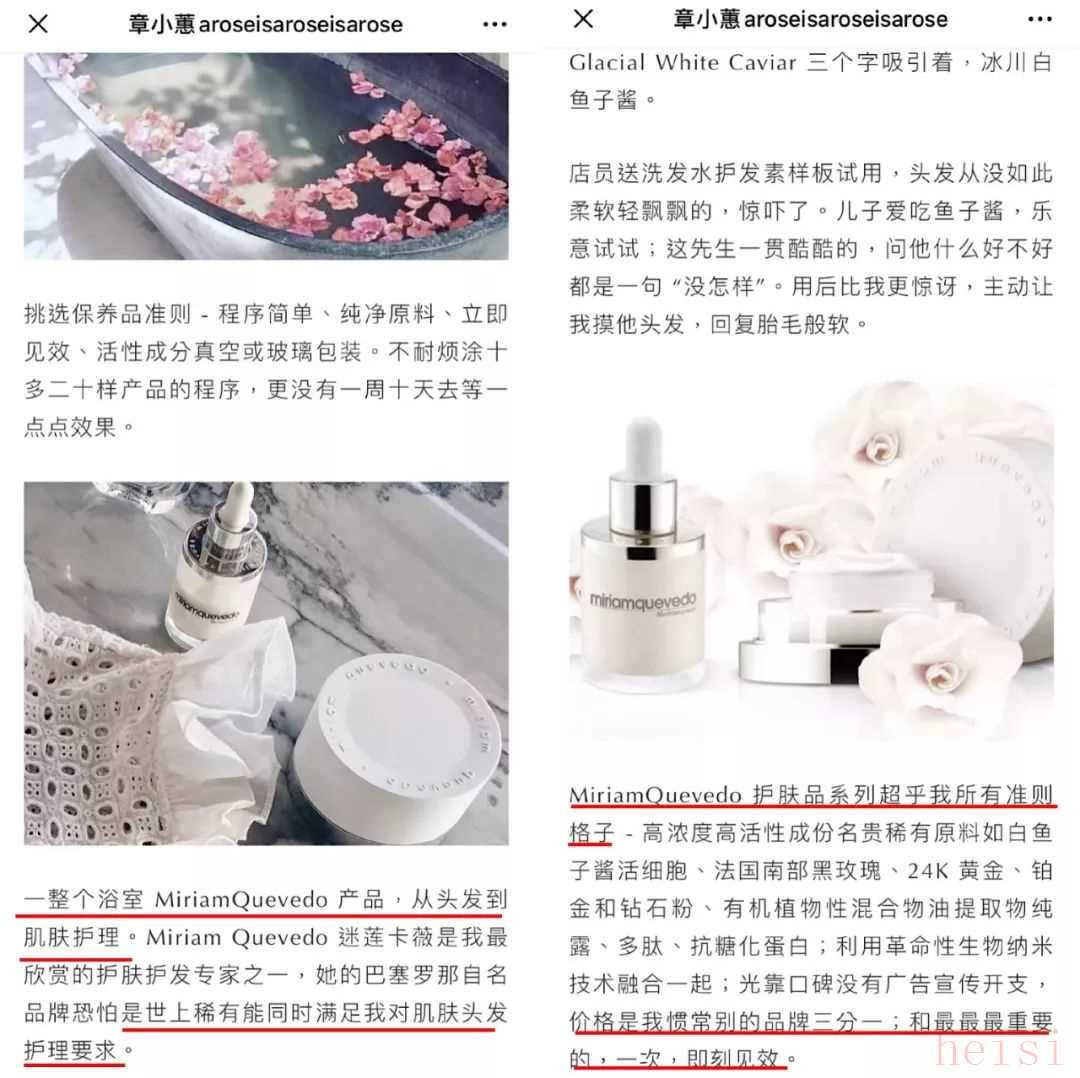 章小蕙aroseisaroseisarose

挑选保养品准则 - 程序简单、纯净原料、立即见效、活性成分真空或玻璃包装。不耐烦涂十多二十样产品的程序，更没有一周十天去等一点点效果。

miriamquevedo

一整个浴室 MiriamQuevedo 产品，从头发到肌肤护理。Miriam Quevedo 迷莲卡薇是我最欣赏的护肤护发专家之一，她的巴塞罗那自名品牌恐怕是世上稀有能同时满足我对肌肤头发护理要求。

章小蕙aroseisaroseisarose

Glacial White Caviar 三个字吸引着，冰川白鱼子酱。

店员送洗发水护发素样板试用，头发从没如此柔软轻飘飘的，惊吓了。儿子爱吃鱼子酱，乐意试试；这先生一贯酷酷的，问他什么好不好都是一句“没怎样”。用后比我更惊讶，主动让我摸他头发，回复胎毛般软。

miriamquevedo

MiriamQuevedo 护肤品系列超乎我所有准则格子 - 高浓度高活性成份名贵稀有原料如白鱼子酱活细胞、法国南部黑玫瑰、24K 黄金、铂金和钻石粉、有机植物性混合物油提取物纯露、多肽、抗糖化蛋白；利用革命性生物纳米技术融合一起；光靠口碑没有广告宣传开支，价格是我惯常别的品牌三分一；和最最最重要的，一次，即刻见效。

heisi