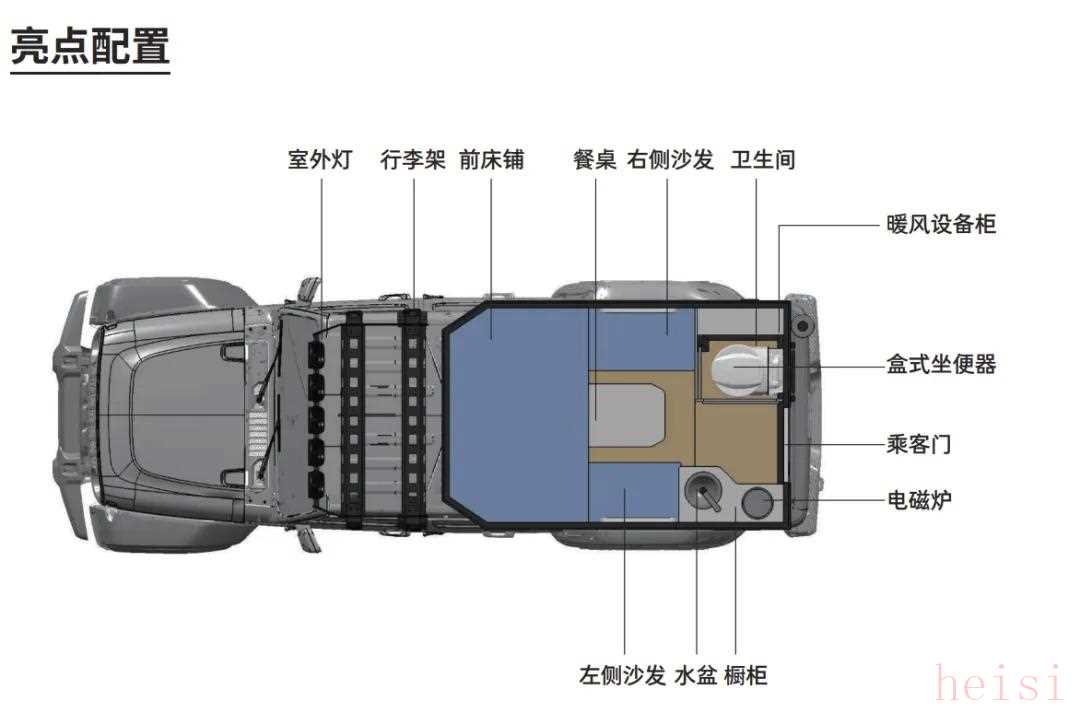 亮点配置

室外灯 行李架 前床铺 餐桌 右侧沙发 卫生间

暖风设备柜

盒式坐便器

乘客门

电磁炉

左侧沙发 水盆 橱柜

heisi