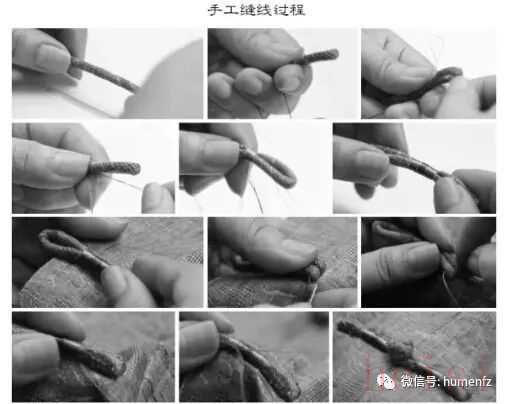 手工缝线过程

微信号: humenfz