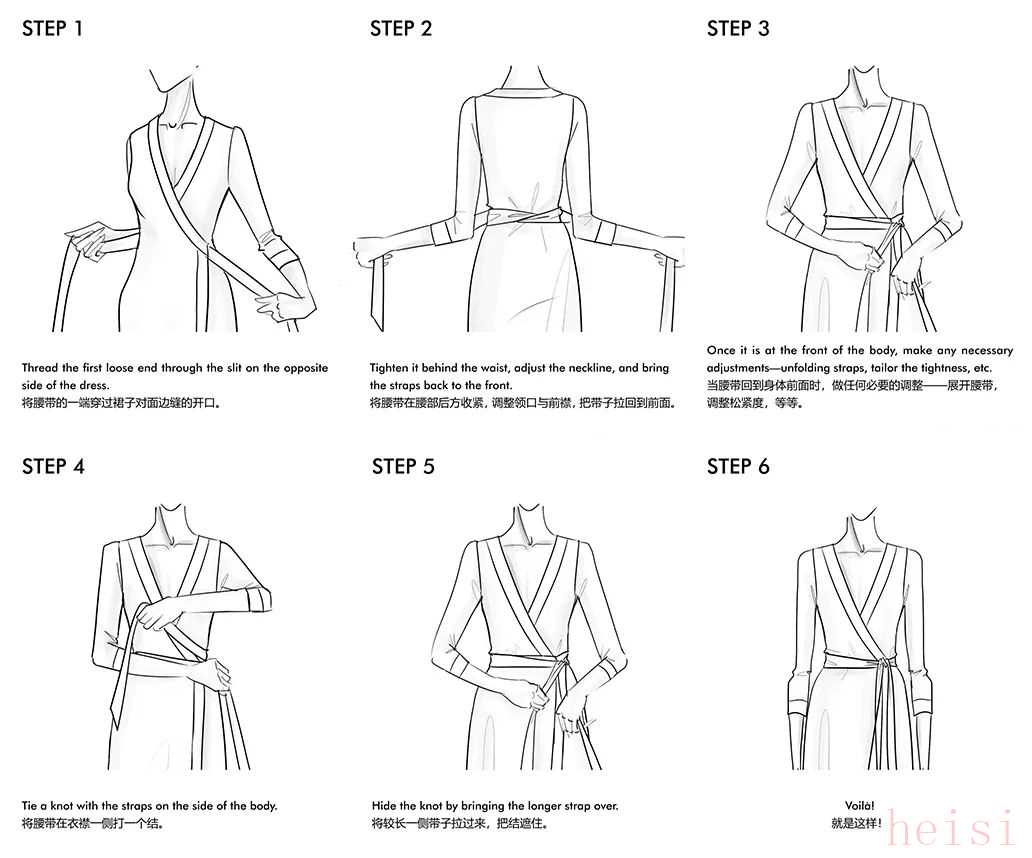 STEP 1

Thread the first loose end through the slit on the opposite side of the dress.
将腰带的一端穿过裙子对面边缝的开口。

STEP 2

Tighten it behind the waist, adjust the neckline, and bring the straps back to the front.
将腰带在腰部后方收紧，调整领口与前襟，把带子拉回到前面。

STEP 3

Once it is at the front of the body, make any necessary adjustments—unfolding straps, tailor the tightness, etc.
当腰带回到身体前面时，做任何必要的调整——展开腰带，调整松紧度，等等。

STEP 4

Tie a knot with the straps on the side of the body.
将腰带在衣襟一侧打一个结。

STEP 5

Hide the knot by bringing the longer strap over.
将较长一侧带子拉过来，把结遮住。

STEP 6

Voilà!
就是这样！

heisi